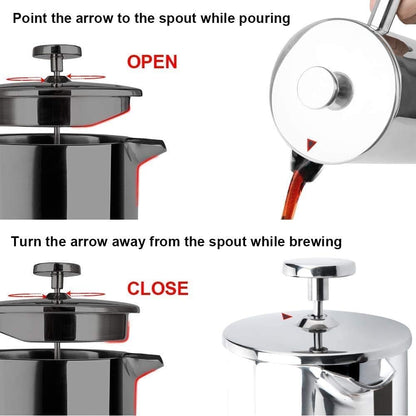 Point the arrow to the spout while pouring

OPEN

Turn the arrow away from the spout while brewing

CLOSE